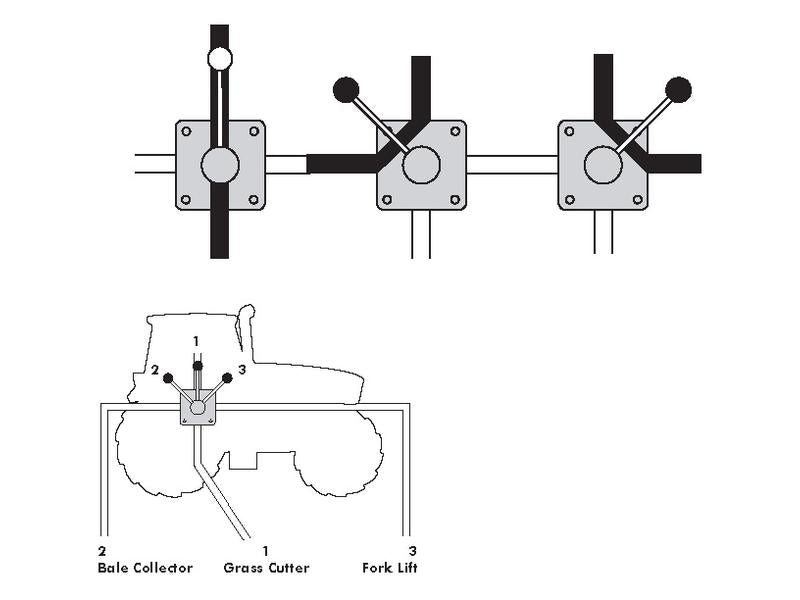 1
2
3

2
Bale Collector

1
Grass Cutter

3
Fork Lift