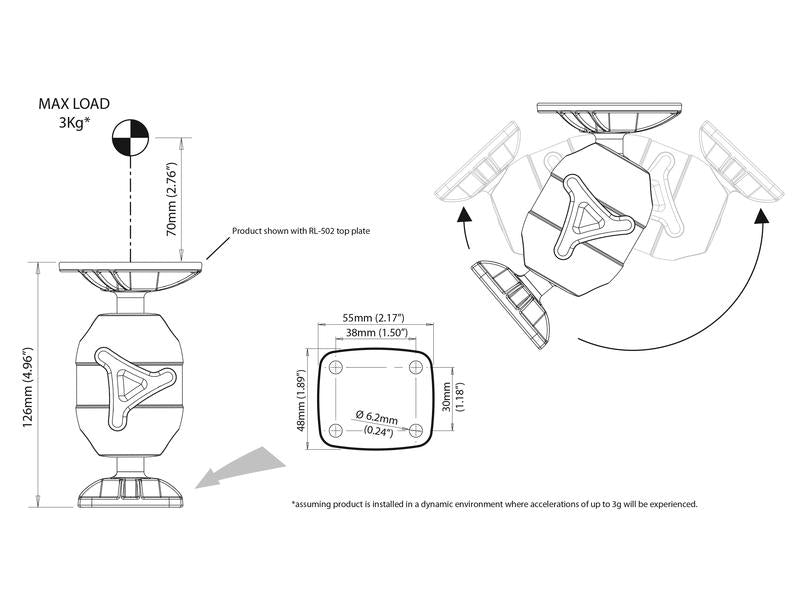 MAX LOAD
3Kg*

70mm (2.76")

Product shown with RL-502 top plate

126mm (4.96")

55mm (2.17")
38mm (1.50")
48mm (1.89")
30mm (1.18")
Ø 6.2mm (0.24")

*assuming product is installed in a dynamic environment where accelerations of up to 3g will be experienced.